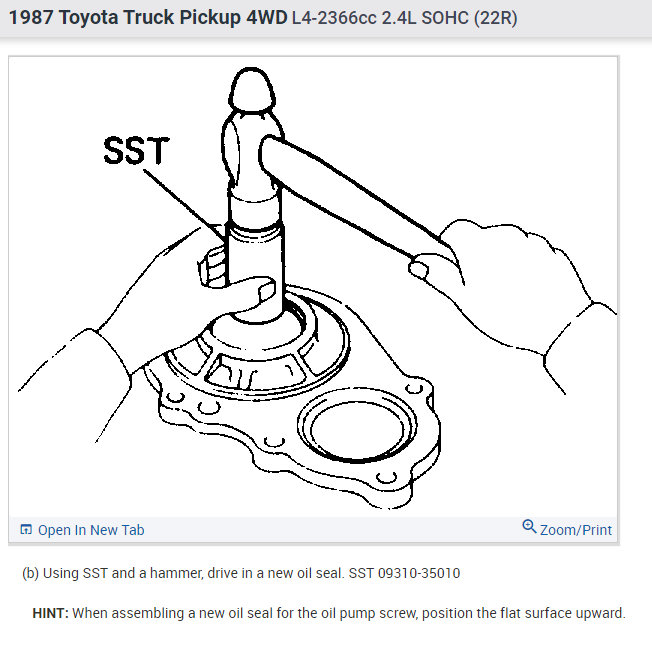 1987 Toyota Truck Pickup 4WD L4-2366cc 2.4L SOHC (22R)

SST

Open In New Tab

Zoom/Print

(b) Using SST and a hammer, drive in a new oil seal. SST 09310-35010

HINT: When assembling a new oil seal for the oil pump screw, position the flat surface upward.