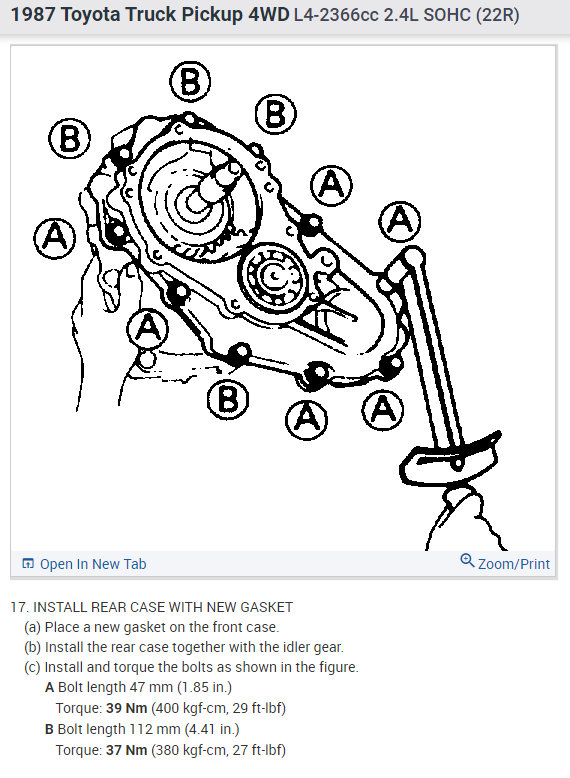 1987 Toyota Truck Pickup 4WD L4-2366cc 2.4L SOHC (22R)

B
B
B
A
A
A
A
B
A
A

Open In New Tab
Zoom/Print

17. INSTALL REAR CASE WITH NEW GASKET
(a) Place a new gasket on the front case.
(b) Install the rear case together with the idler gear.
(c) Install and torque the bolts as shown in the figure.
A Bolt length 47 mm (1.85 in.)
Torque: 39 Nm (400 kgf-cm, 29 ft-lbf)
B Bolt length 112 mm (4.41 in.)
Torque: 37 Nm (380 kgf-cm, 27 ft-lbf)