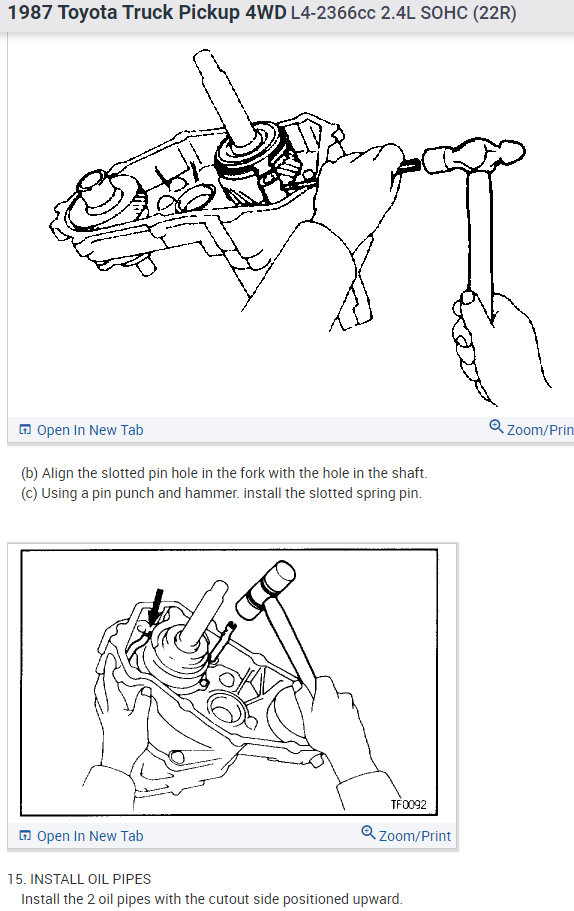 1987 Toyota Truck Pickup 4WD L4-2366cc 2.4L SOHC (22R)

Open In New Tab

Zoom/Prin

(b) Align the slotted pin hole in the fork with the hole in the shaft.
(c) Using a pin punch and hammer. install the slotted spring pin.

TF0092

Open In New Tab

Zoom/Print

15. INSTALL OIL PIPES
Install the 2 oil pipes with the cutout side positioned upward.