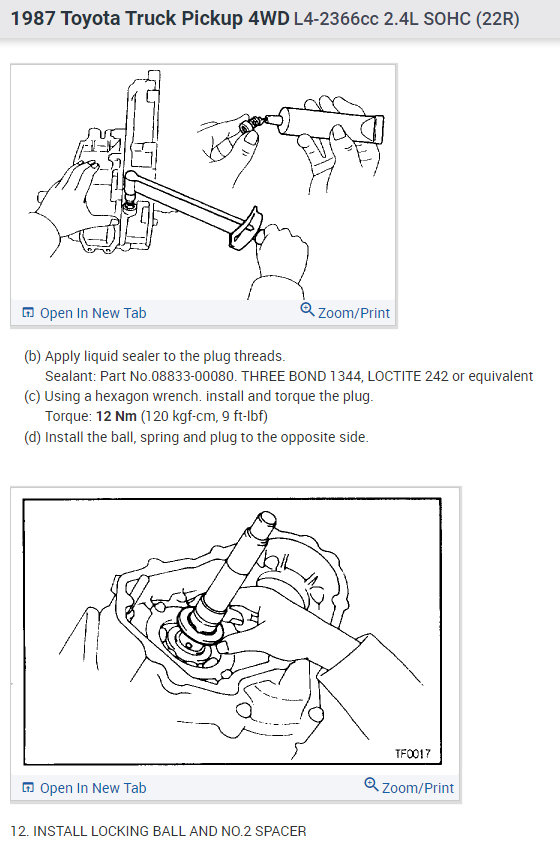 1987 Toyota Truck Pickup 4WD L4-2366cc 2.4L SOHC (22R)

Open In New Tab
Zoom/Print

(b) Apply liquid sealer to the plug threads.
Sealant: Part No.08833-00080. THREE BOND 1344, LOCTITE 242 or equivalent
(c) Using a hexagon wrench. install and torque the plug.
Torque: 12 Nm (120 kgf-cm, 9 ft-lbf)
(d) Install the ball, spring and plug to the opposite side.

TF0017

Open In New Tab
Zoom/Print

12. INSTALL LOCKING BALL AND NO.2 SPACER