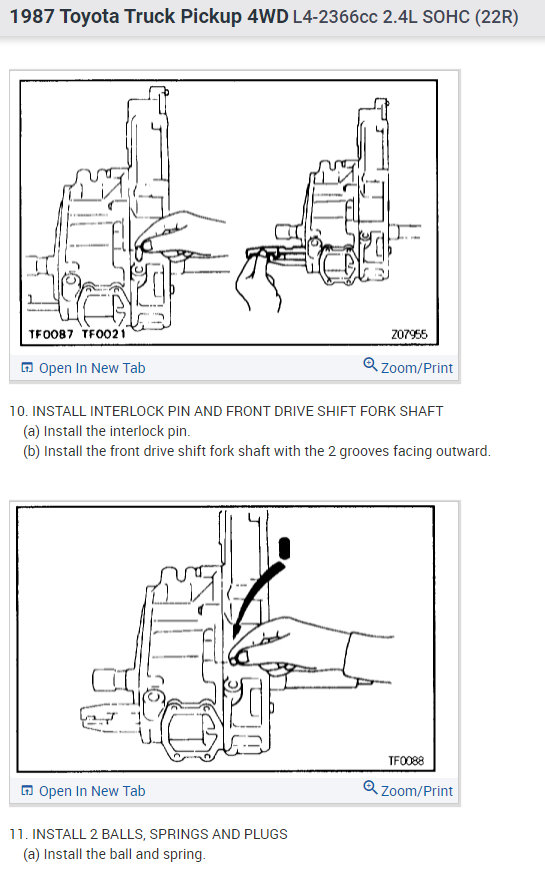 1987 Toyota Truck Pickup 4WD L4-2366cc 2.4L SOHC (22R)

TF0087 TF0021

Z07955

Open In New Tab

Zoom/Print

10. INSTALL INTERLOCK PIN AND FRONT DRIVE SHIFT FORK SHAFT
(a) Install the interlock pin.
(b) Install the front drive shift fork shaft with the 2 grooves facing outward.

TF0088

Open In New Tab

Zoom/Print

11. INSTALL 2 BALLS, SPRINGS AND PLUGS
(a) Install the ball and spring.