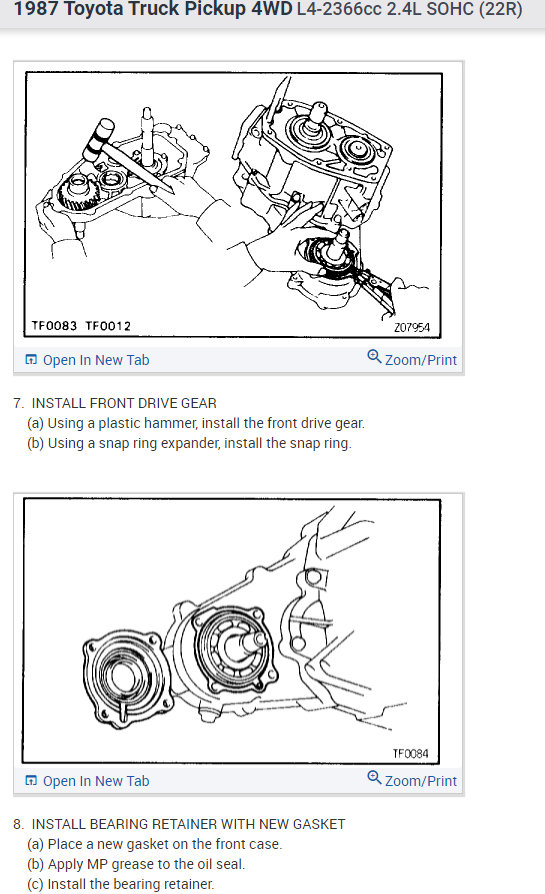 1987 Toyota Truck Pickup 4WD L4-2366cc 2.4L SOHC (22R)

TF0083 TF0012

Z07954

Open In New Tab

Zoom/Print

7. INSTALL FRONT DRIVE GEAR
(a) Using a plastic hammer, install the front drive gear.
(b) Using a snap ring expander, install the snap ring.

TF0084

Open In New Tab

Zoom/Print

8. INSTALL BEARING RETAINER WITH NEW GASKET
(a) Place a new gasket on the front case.
(b) Apply MP grease to the oil seal.
(c) Install the bearing retainer.