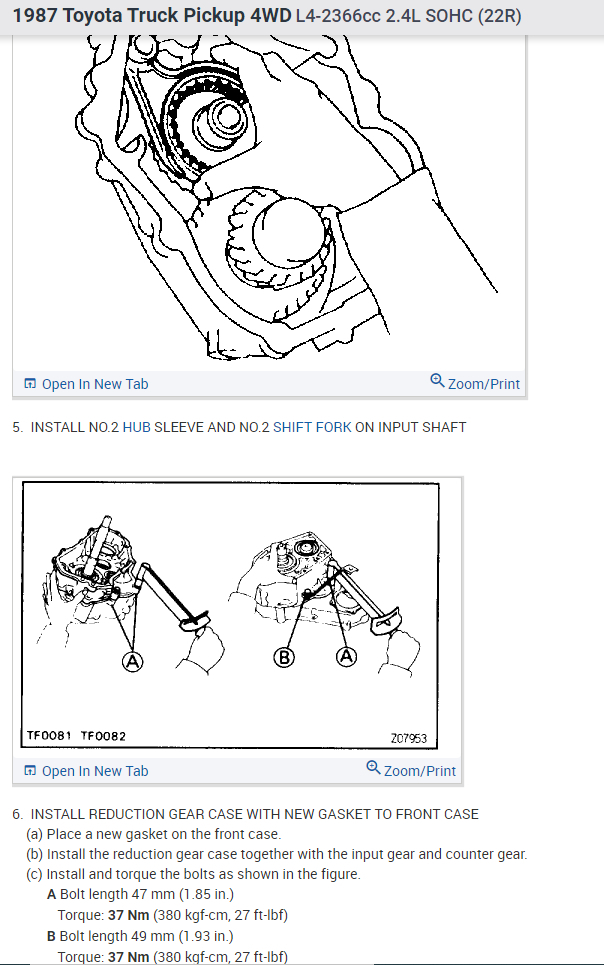 1987 Toyota Truck Pickup 4WD L4-2366cc 2.4L SOHC (22R)

Open In New Tab

Zoom/Print

5. INSTALL NO.2 HUB SLEEVE AND NO.2 SHIFT FORK ON INPUT SHAFT

A

B

A

TF0081 TF0082

Z07953

Open In New Tab

Zoom/Print

6. INSTALL REDUCTION GEAR CASE WITH NEW GASKET TO FRONT CASE

(a) Place a new gasket on the front case.

(b) Install the reduction gear case together with the input gear and counter gear.

(c) Install and torque the bolts as shown in the figure.

A Bolt length 47 mm (1.85 in.)

Torque: 37 Nm (380 kgf-cm, 27 ft-lbf)

B Bolt length 49 mm (1.93 in.)

Torque: 37 Nm (380 kgf-cm, 27 ft-lbf)