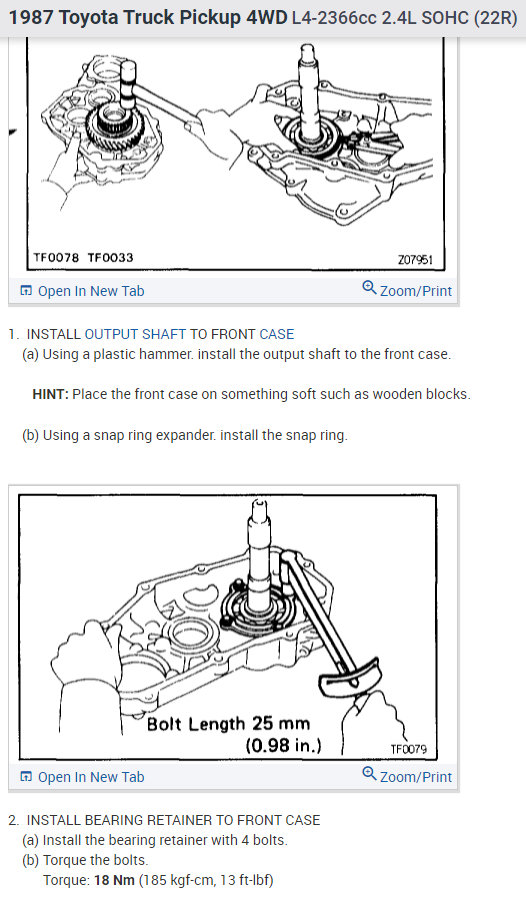 1987 Toyota Truck Pickup 4WD L4-2366cc 2.4L SOHC (22R)

TF0078 TF0033

Z07951

Open In New Tab

Zoom/Print

1. INSTALL OUTPUT SHAFT TO FRONT CASE

(a) Using a plastic hammer. install the output shaft to the front case.

HINT: Place the front case on something soft such as wooden blocks.

(b) Using a snap ring expander. install the snap ring.

Bolt Length 25 mm (0.98 in.)

TF0079

Open In New Tab

Zoom/Print

2. INSTALL BEARING RETAINER TO FRONT CASE

(a) Install the bearing retainer with 4 bolts.

(b) Torque the bolts.

Torque: 18 Nm (185 kgf-cm, 13 ft-lbf)