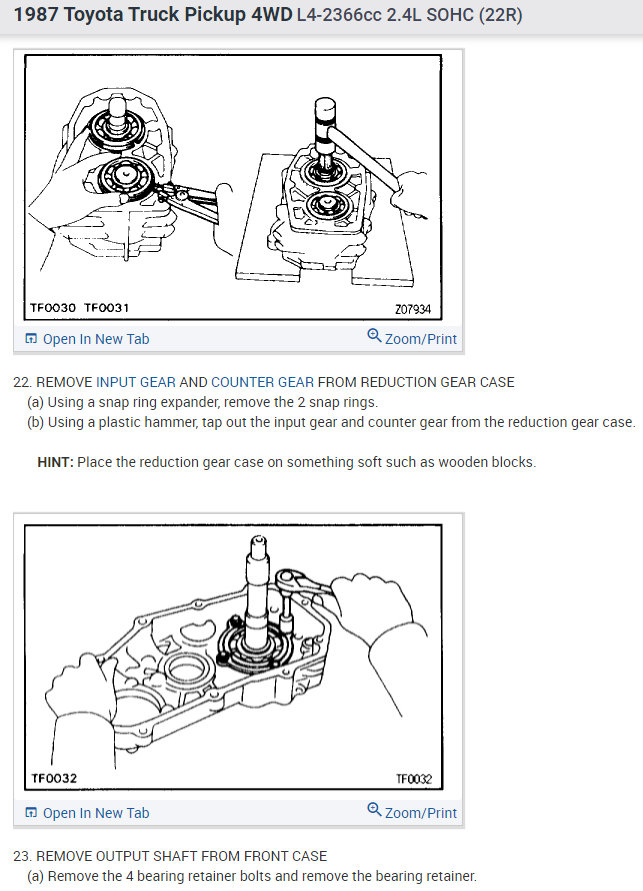 1987 Toyota Truck Pickup 4WD L4-2366cc 2.4L SOHC (22R)

TF0030 TF0031

Z07934

Open In New Tab

Zoom/Print

22. REMOVE INPUT GEAR AND COUNTER GEAR FROM REDUCTION GEAR CASE
(a) Using a snap ring expander, remove the 2 snap rings.
(b) Using a plastic hammer, tap out the input gear and counter gear from the reduction gear case.

HINT: Place the reduction gear case on something soft such as wooden blocks.

TF0032

TF0032

Open In New Tab

Zoom/Print

23. REMOVE OUTPUT SHAFT FROM FRONT CASE
(a) Remove the 4 bearing retainer bolts and remove the bearing retainer.