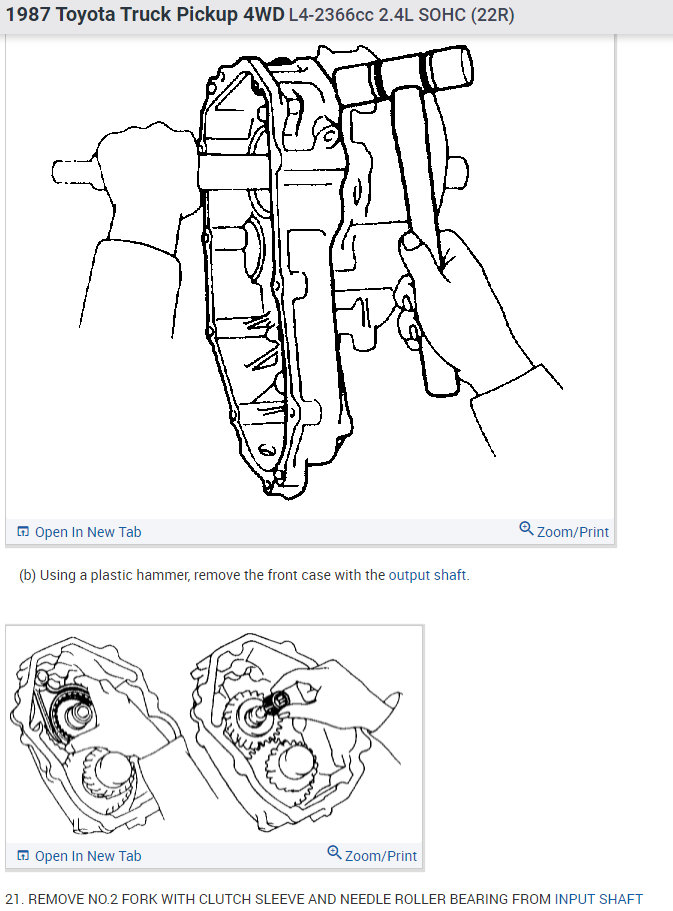 1987 Toyota Truck Pickup 4WD L4-2366cc 2.4L SOHC (22R)

Open In New Tab

Zoom/Print

(b) Using a plastic hammer, remove the front case with the output shaft.

Open In New Tab

Zoom/Print

21. REMOVE NO.2 FORK WITH CLUTCH SLEEVE AND NEEDLE ROLLER BEARING FROM INPUT SHAFT