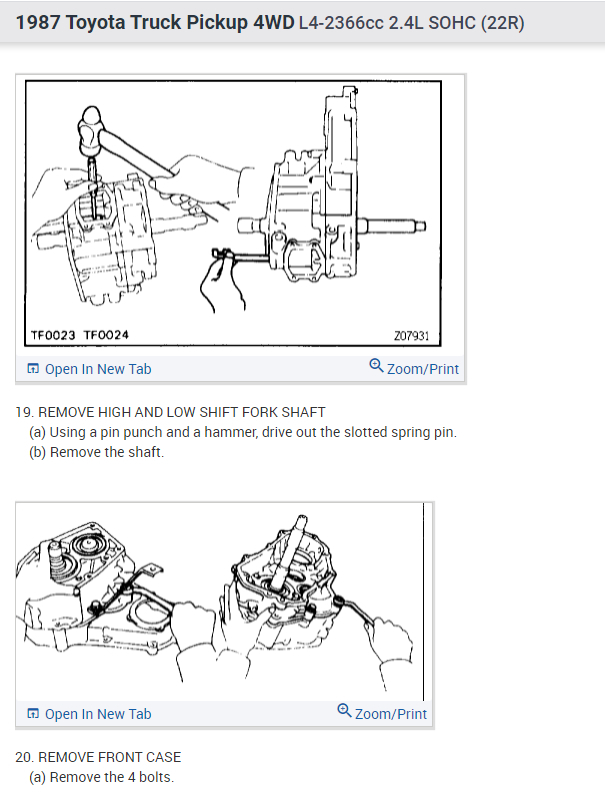 1987 Toyota Truck Pickup 4WD L4-2366cc 2.4L SOHC (22R)

TF0023 TF0024

Z07931

Open In New Tab

Zoom/Print

19. REMOVE HIGH AND LOW SHIFT FORK SHAFT

(a) Using a pin punch and a hammer, drive out the slotted spring pin.

(b) Remove the shaft.

Open In New Tab

Zoom/Print

20. REMOVE FRONT CASE

(a) Remove the 4 bolts.