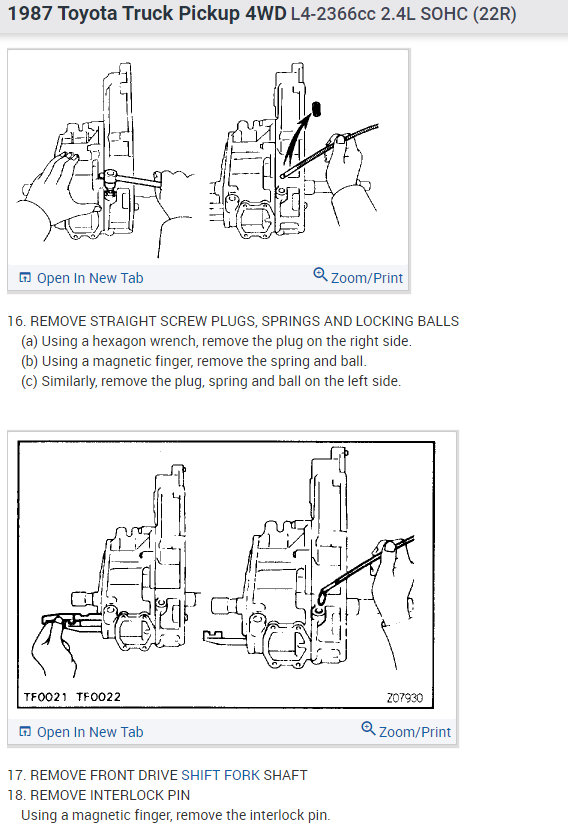 1987 Toyota Truck Pickup 4WD L4-2366cc 2.4L SOHC (22R)

Open In New Tab

Zoom/Print

16. REMOVE STRAIGHT SCREW PLUGS, SPRINGS AND LOCKING BALLS
(a) Using a hexagon wrench, remove the plug on the right side.
(b) Using a magnetic finger, remove the spring and ball.
(c) Similarly, remove the plug, spring and ball on the left side.

TF0021 TF0022

Z07930

Open In New Tab

Zoom/Print

17. REMOVE FRONT DRIVE SHIFT FORK SHAFT
18. REMOVE INTERLOCK PIN
Using a magnetic finger, remove the interlock pin.