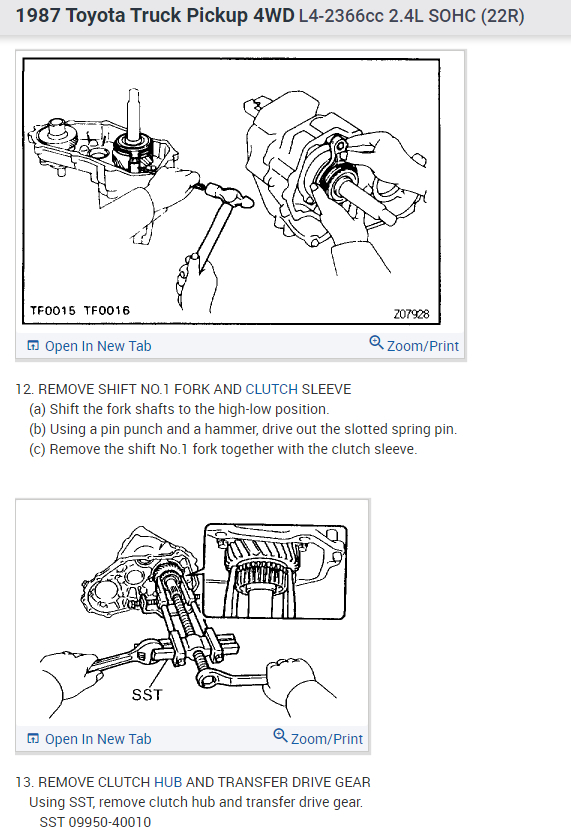 1987 Toyota Truck Pickup 4WD L4-2366cc 2.4L SOHC (22R)

TF0015 TF0016

Z07928

Open In New Tab

Zoom/Print

12. REMOVE SHIFT NO.1 FORK AND CLUTCH SLEEVE
(a) Shift the fork shafts to the high-low position.
(b) Using a pin punch and a hammer, drive out the slotted spring pin.
(c) Remove the shift No.1 fork together with the clutch sleeve.

SST

Open In New Tab

Zoom/Print

13. REMOVE CLUTCH HUB AND TRANSFER DRIVE GEAR
Using SST, remove clutch hub and transfer drive gear.
SST 09950-40010