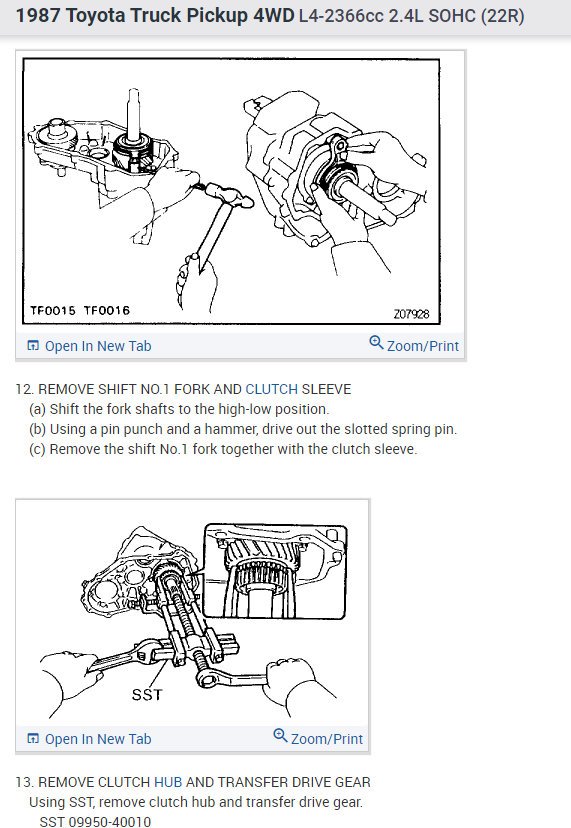 1987 Toyota Truck Pickup 4WD L4-2366cc 2.4L SOHC (22R)

TF0015 TF0016

Z07928

Open In New Tab

Zoom/Print

12. REMOVE SHIFT NO.1 FORK AND CLUTCH SLEEVE
(a) Shift the fork shafts to the high-low position.
(b) Using a pin punch and a hammer, drive out the slotted spring pin.
(c) Remove the shift No.1 fork together with the clutch sleeve.

SST

Open In New Tab

Zoom/Print

13. REMOVE CLUTCH HUB AND TRANSFER DRIVE GEAR
Using SST, remove clutch hub and transfer drive gear.
SST 09950-40010