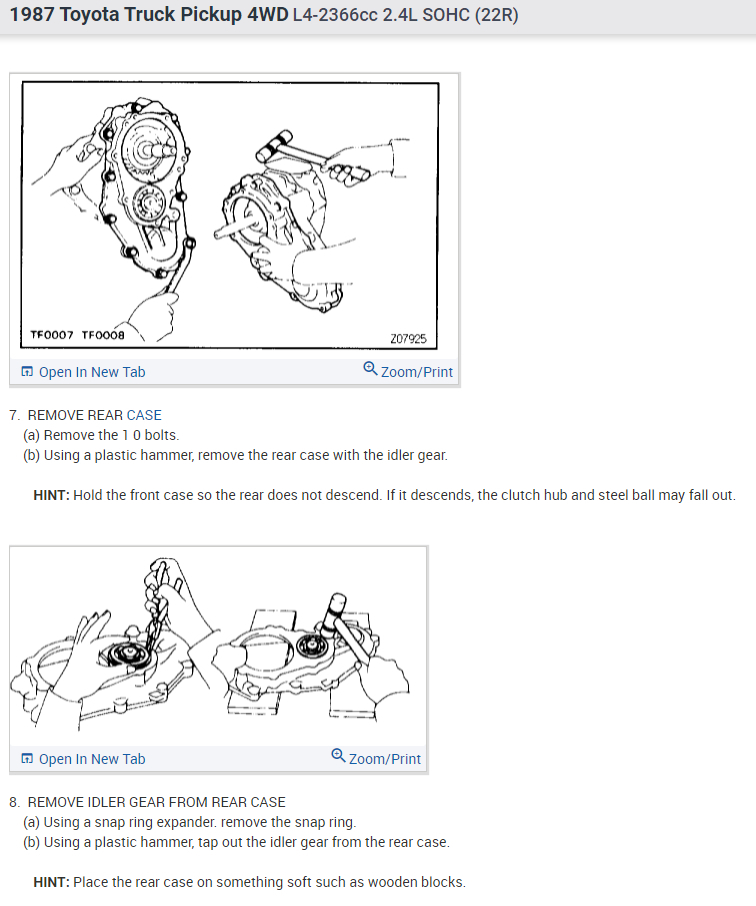 1987 Toyota Truck Pickup 4WD L4-2366cc 2.4L SOHC (22R)

TF0007 TF0008

Z07925

Open In New Tab

Zoom/Print

7. REMOVE REAR CASE
(a) Remove the 1 0 bolts.
(b) Using a plastic hammer, remove the rear case with the idler gear.

HINT: Hold the front case so the rear does not descend. If it descends, the clutch hub and steel ball may fall out.

Open In New Tab

Zoom/Print

8. REMOVE IDLER GEAR FROM REAR CASE
(a) Using a snap ring expander. remove the snap ring.
(b) Using a plastic hammer, tap out the idler gear from the rear case.

HINT: Place the rear case on something soft such as wooden blocks.