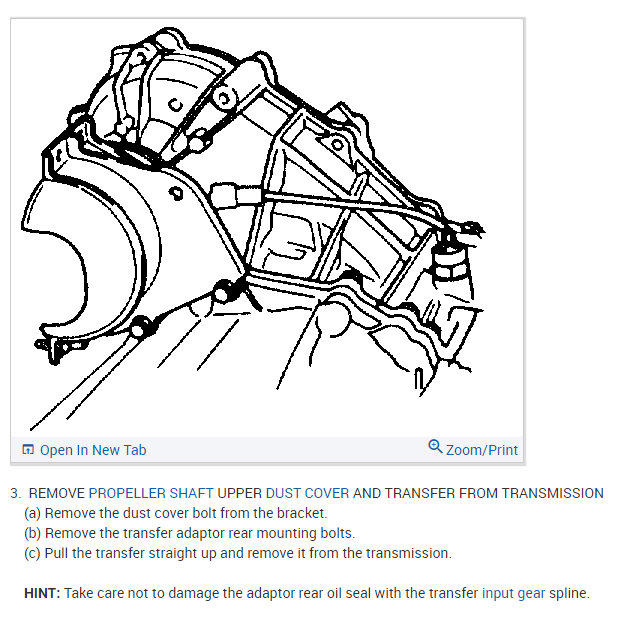 Open In New Tab
Zoom/Print

3. REMOVE PROPELLER SHAFT UPPER DUST COVER AND TRANSFER FROM TRANSMISSION
(a) Remove the dust cover bolt from the bracket.
(b) Remove the transfer adaptor rear mounting bolts.
(c) Pull the transfer straight up and remove it from the transmission.

HINT: Take care not to damage the adaptor rear oil seal with the transfer input gear spline.