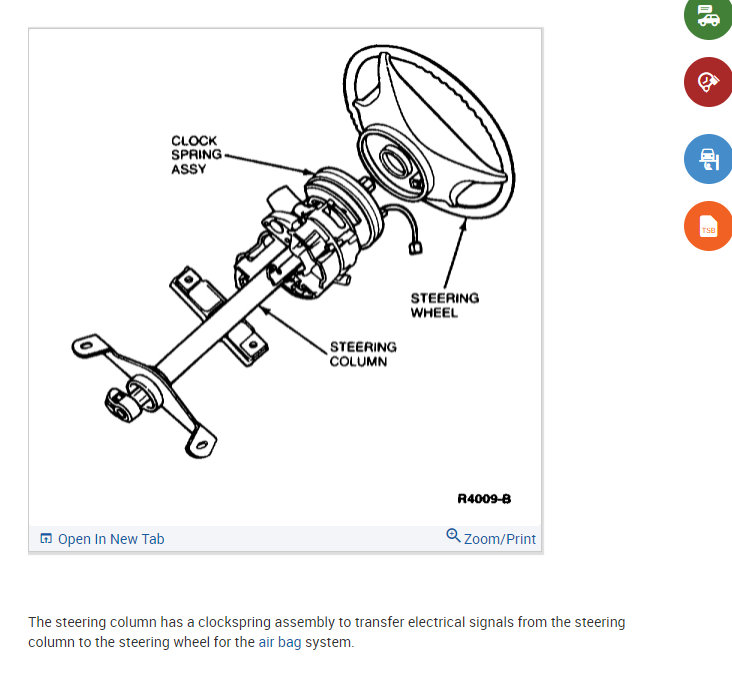 CLOCK SPRING ASSY

STEERING WHEEL

STEERING COLUMN

R4009-B

Open In New Tab

Zoom/Print

TSB

The steering column has a clockspring assembly to transfer electrical signals from the steering column to the steering wheel for the air bag system.