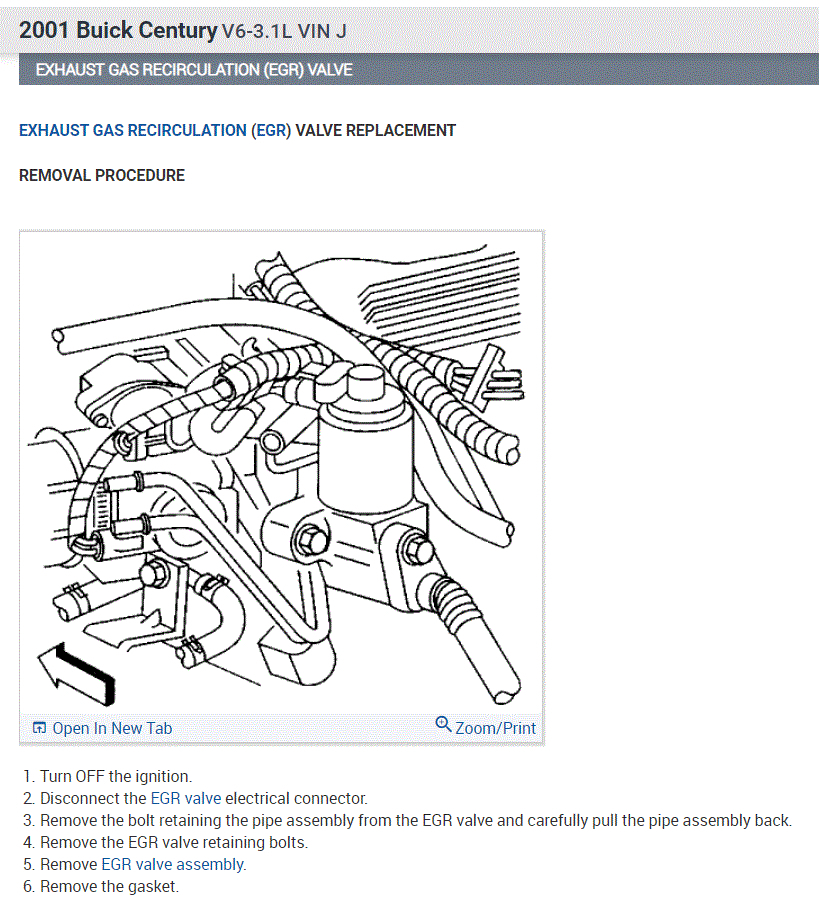 2001 Buick Century V6-3.1L VIN J

EXHAUST GAS RECIRCULATION (EGR) VALVE

EXHAUST GAS RECIRCULATION (EGR) VALVE REPLACEMENT

REMOVAL PROCEDURE

Open In New Tab

Zoom/Print

1. Turn OFF the ignition.
2. Disconnect the EGR valve electrical connector.
3. Remove the bolt retaining the pipe assembly from the EGR valve and carefully pull the pipe assembly back.
4. Remove the EGR valve retaining bolts.
5. Remove EGR valve assembly.
6. Remove the gasket.