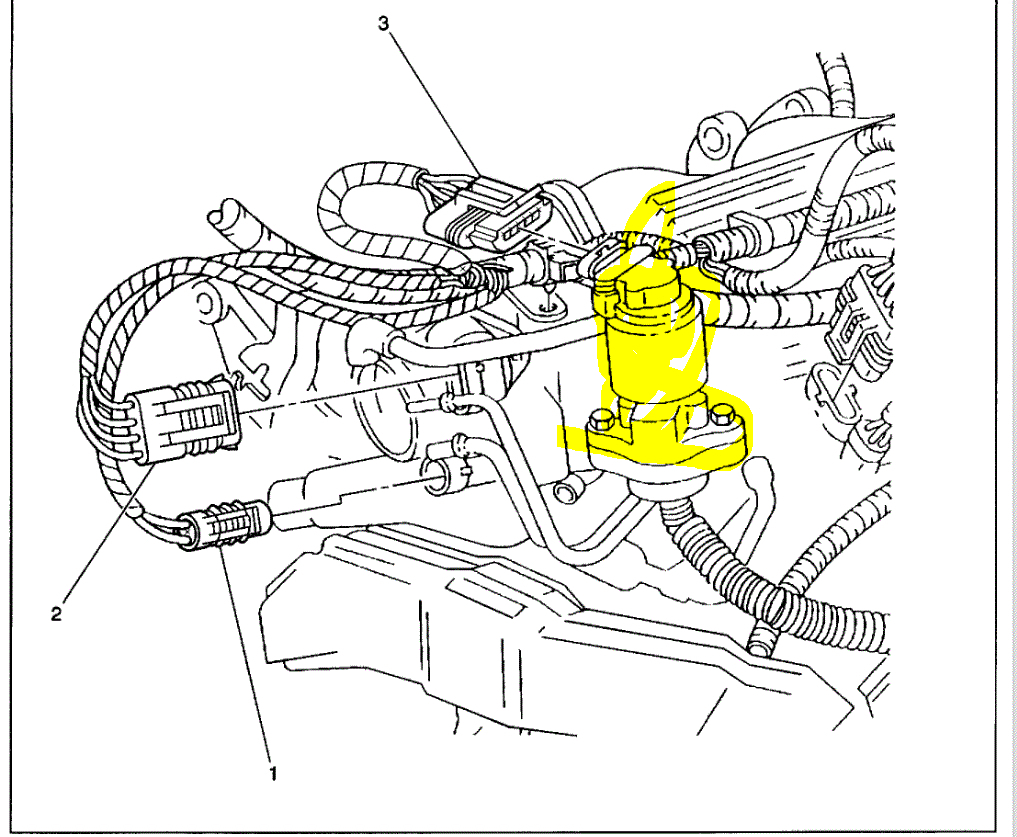 3

2

1