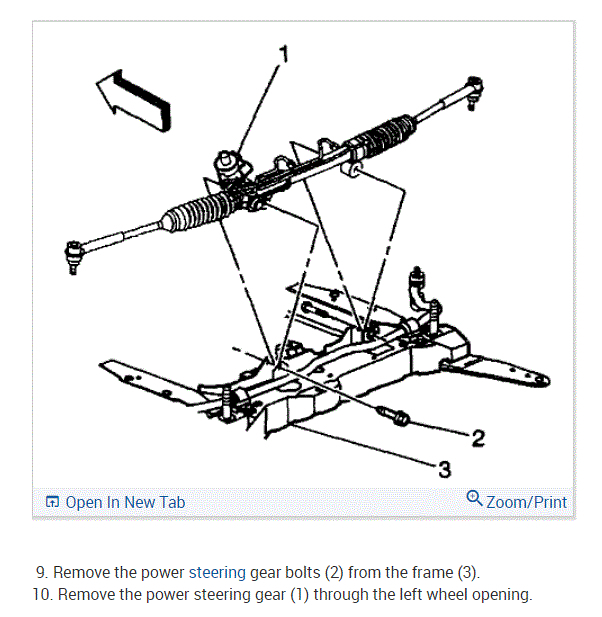 1

2

3

Open In New Tab

Zoom/Print

9. Remove the power steering gear bolts (2) from the frame (3).
10. Remove the power steering gear (1) through the left wheel opening.