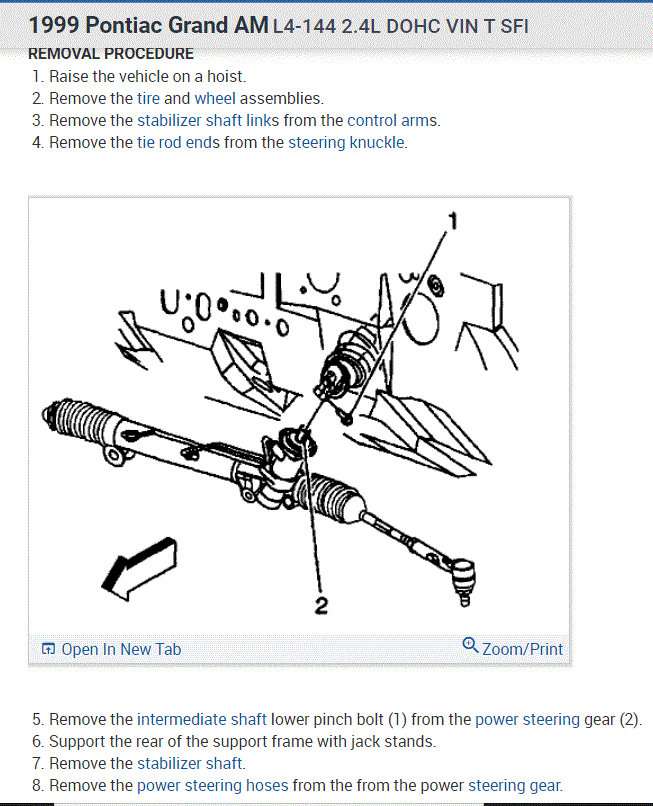 1999 Pontiac Grand AM L4-144 2.4L DOHC VIN T SFI

REMOVAL PROCEDURE

1. Raise the vehicle on a hoist.
2. Remove the tire and wheel assemblies.
3. Remove the stabilizer shaft links from the control arms.
4. Remove the tie rod ends from the steering knuckle.

1

2

Open In New Tab

Zoom/Print

5. Remove the intermediate shaft lower pinch bolt (1) from the power steering gear (2).
6. Support the rear of the support frame with jack stands.
7. Remove the stabilizer shaft.
8. Remove the power steering hoses from the from the power steering gear.