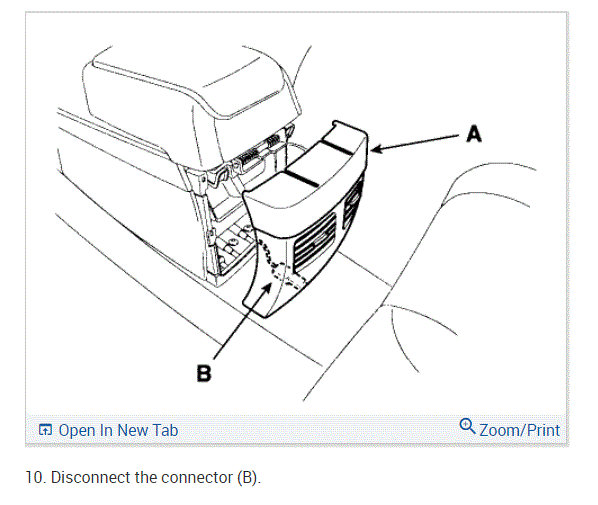 A

B

Open In New Tab

Zoom/Print

10. Disconnect the connector (B).