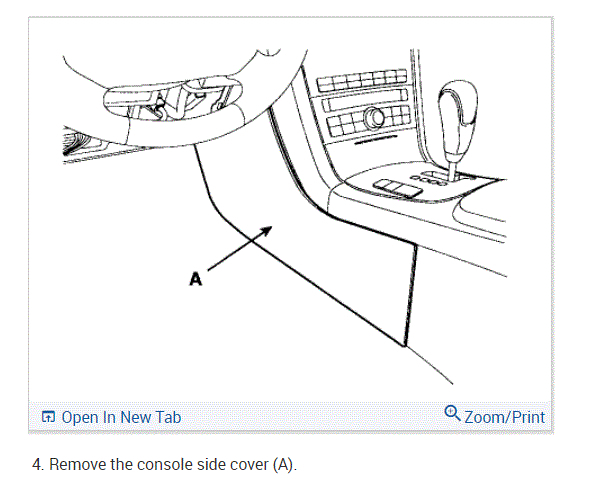 A

Open In New Tab

Zoom/Print

4. Remove the console side cover (A).