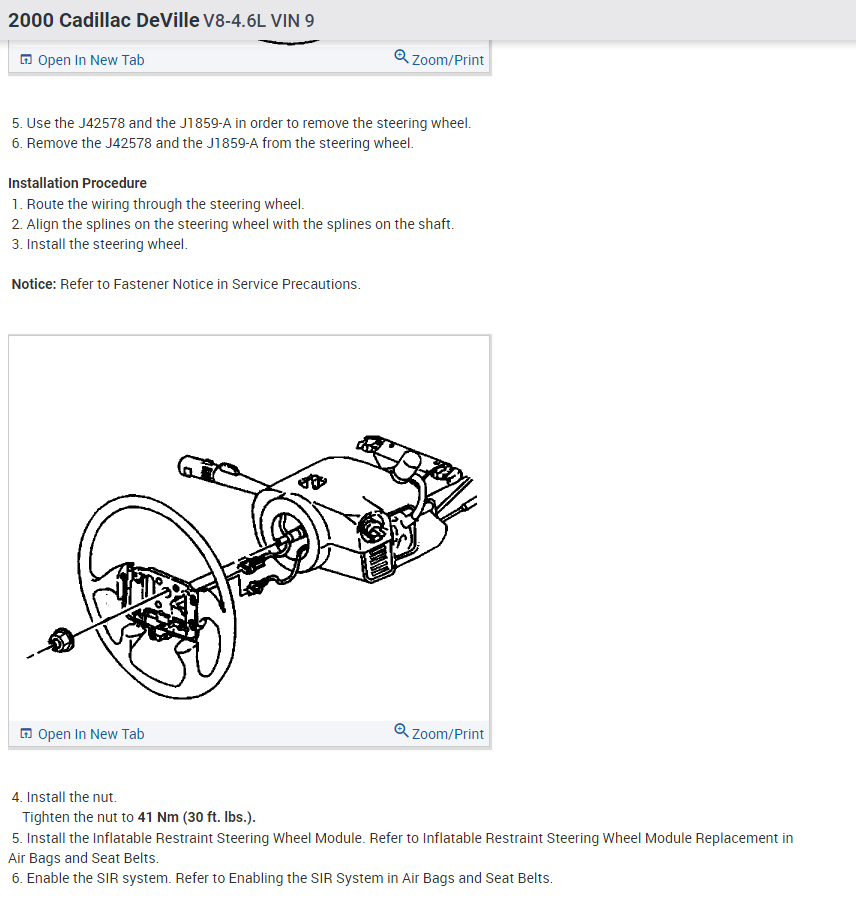 2000 Cadillac DeVille V8-4.6L VIN 9

Open In New Tab

Zoom/Print

5. Use the J42578 and the J1859-A in order to remove the steering wheel.
6. Remove the J42578 and the J1859-A from the steering wheel.

Installation Procedure
1. Route the wiring through the steering wheel.
2. Align the splines on the steering wheel with the splines on the shaft.
3. Install the steering wheel.

Notice: Refer to Fastener Notice in Service Precautions.

Open In New Tab

Zoom/Print

4. Install the nut.
Tighten the nut to 41 Nm (30 ft. lbs.).
5. Install the Inflatable Restraint Steering Wheel Module. Refer to Inflatable Restraint Steering Wheel Module Replacement in Air Bags and Seat Belts.
6. Enable the SIR system. Refer to Enabling the SIR System in Air Bags and Seat Belts.