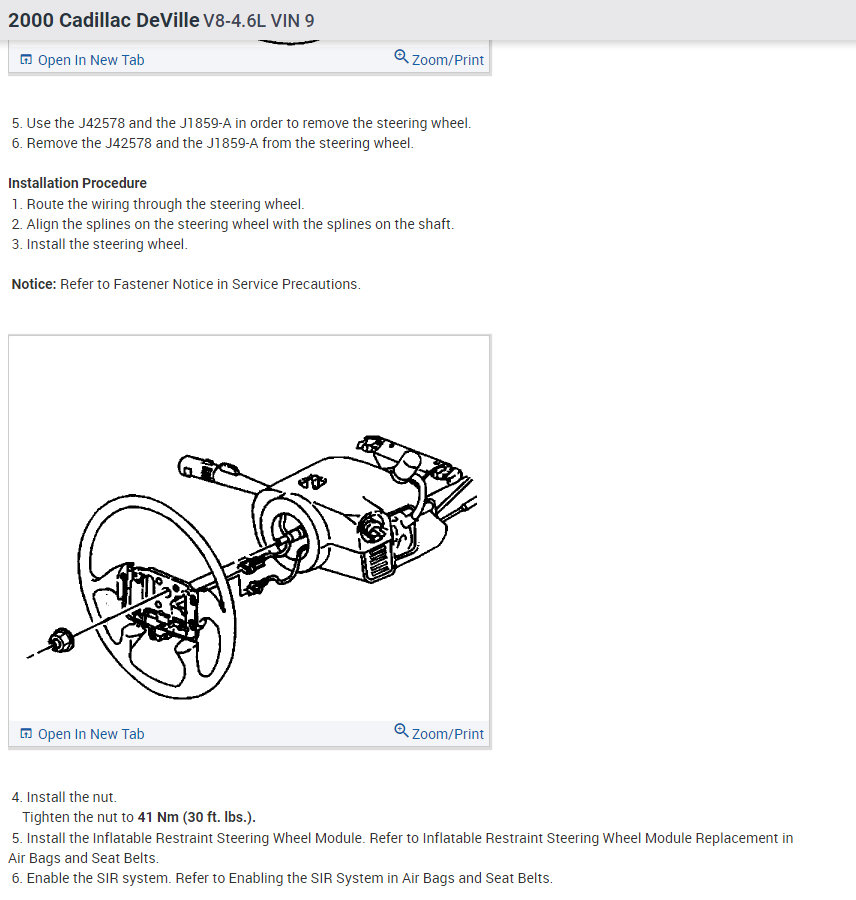 2000 Cadillac DeVille V8-4.6L VIN 9

Open In New Tab
Zoom/Print

5. Use the J42578 and the J1859-A in order to remove the steering wheel.
6. Remove the J42578 and the J1859-A from the steering wheel.

Installation Procedure
1. Route the wiring through the steering wheel.
2. Align the splines on the steering wheel with the splines on the shaft.
3. Install the steering wheel.

Notice: Refer to Fastener Notice in Service Precautions.

Open In New Tab
Zoom/Print

4. Install the nut.
Tighten the nut to 41 Nm (30 ft. lbs.).
5. Install the Inflatable Restraint Steering Wheel Module. Refer to Inflatable Restraint Steering Wheel Module Replacement in Air Bags and Seat Belts.
6. Enable the SIR system. Refer to Enabling the SIR System in Air Bags and Seat Belts.