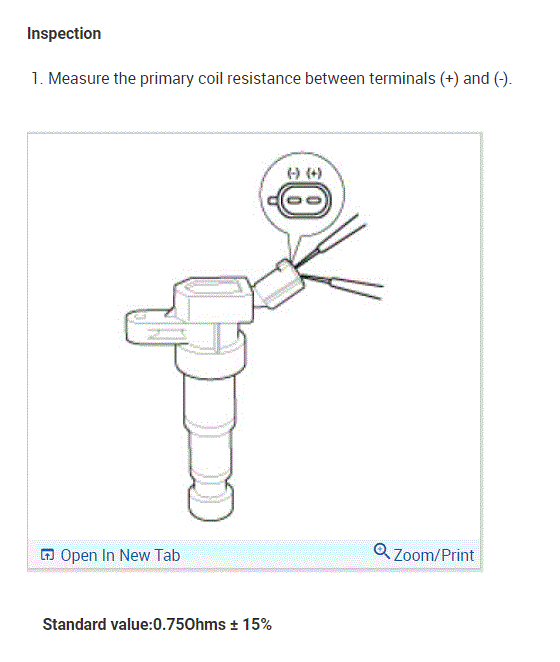 Inspection

1. Measure the primary coil resistance between terminals (+) and (-).

(-) (+)

Open In New Tab

Zoom/Print

Standard value:0.75Ohms ± 15%