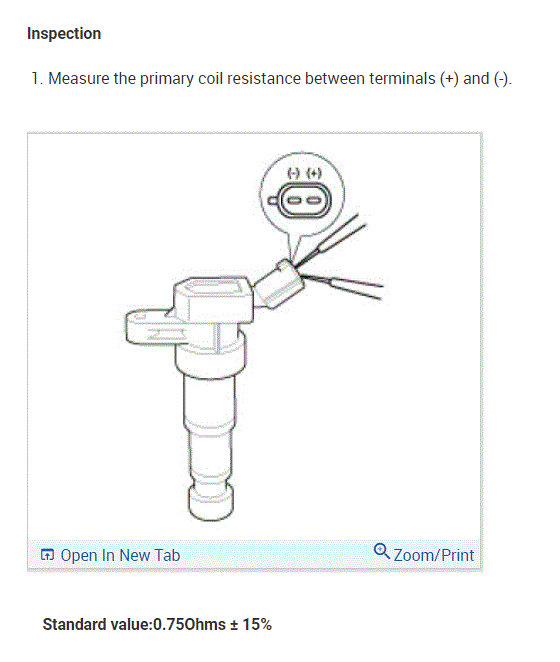 Inspection

1. Measure the primary coil resistance between terminals (+) and (-).

(-) (+)

Open In New Tab

Zoom/Print

Standard value:0.75Ohms ± 15%