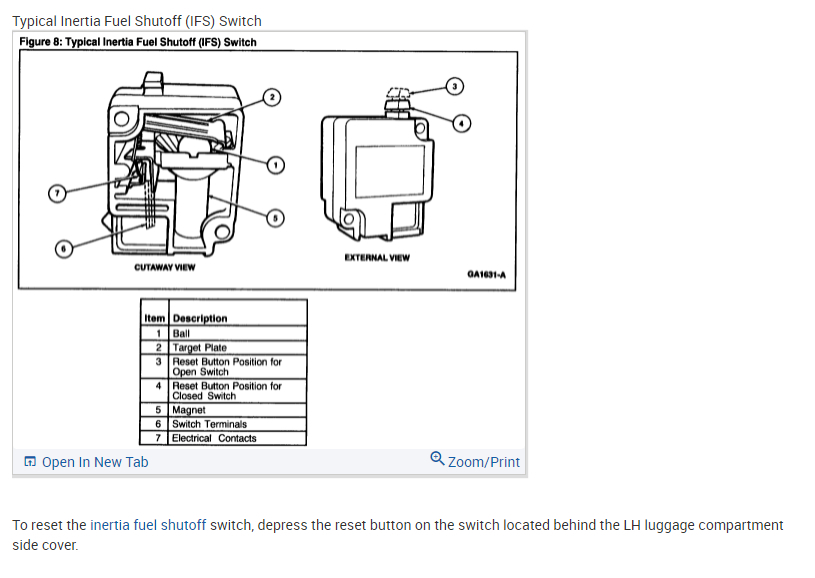 Typical Inertia Fuel Shutoff (IFS) Switch

Figure 8: Typical Inertia Fuel Shutoff (IFS) Switch

2
1
7
5
6
CUTAWAY VIEW

3
4
EXTERNAL VIEW

GA1631-A

| Item | Description |
|---|---|
| 1 | Ball |
| 2 | Target Plate |
| 3 | Reset Button Position for Open Switch |
| 4 | Reset Button Position for Closed Switch |
| 5 | Magnet |
| 6 | Switch Terminals |
| 7 | Electrical Contacts |

Open In New Tab
Zoom/Print

To reset the inertia fuel shutoff switch, depress the reset button on the switch located behind the LH luggage compartment side cover.