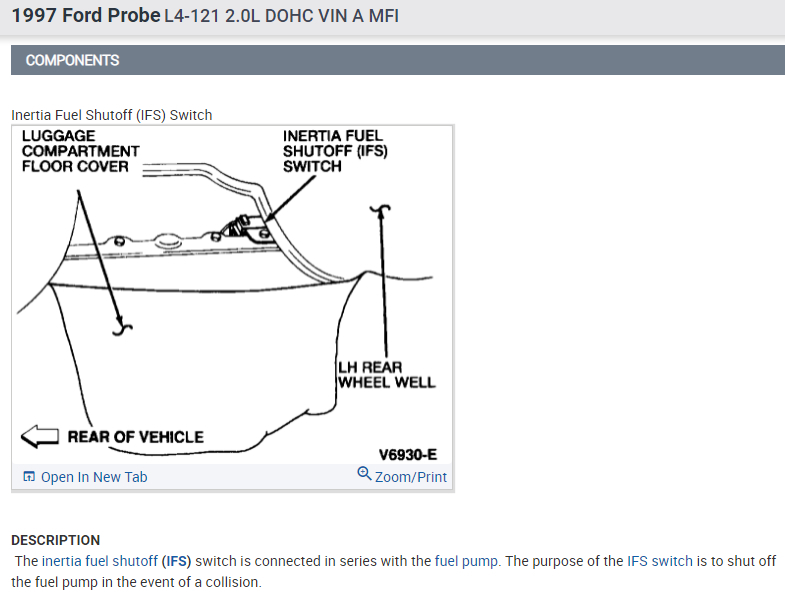 1997 Ford Probe L4-121 2.0L DOHC VIN A MFI

COMPONENTS

Inertia Fuel Shutoff (IFS) Switch

LUGGAGE COMPARTMENT FLOOR COVER

INERTIA FUEL SHUTOFF (IFS) SWITCH

LH REAR WHEEL WELL

REAR OF VEHICLE

V6930-E

Open In New Tab

Zoom/Print

DESCRIPTION

The inertia fuel shutoff (IFS) switch is connected in series with the fuel pump. The purpose of the IFS switch is to shut off the fuel pump in the event of a collision.