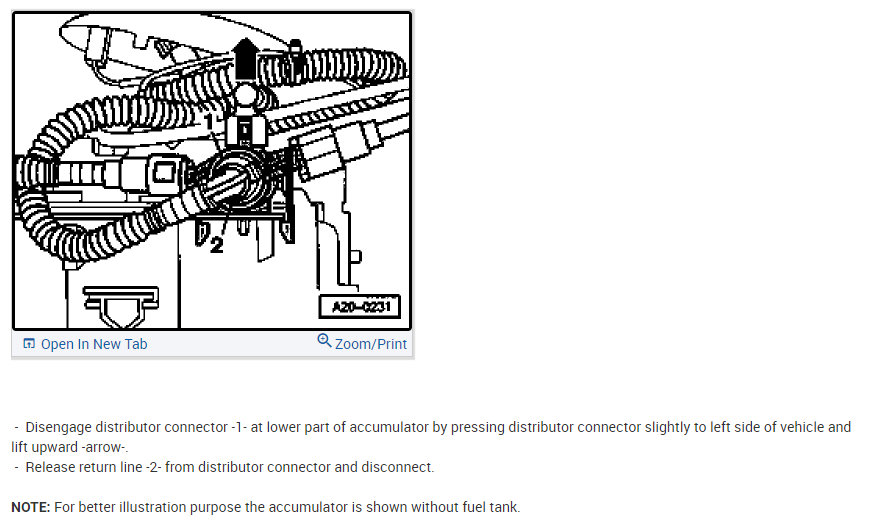 1

2

A20-0231

Open In New Tab

Zoom/Print

- Disengage distributor connector -1- at lower part of accumulator by pressing distributor connector slightly to left side of vehicle and lift upward -arrow-.
- Release return line -2- from distributor connector and disconnect.

NOTE: For better illustration purpose the accumulator is shown without fuel tank.