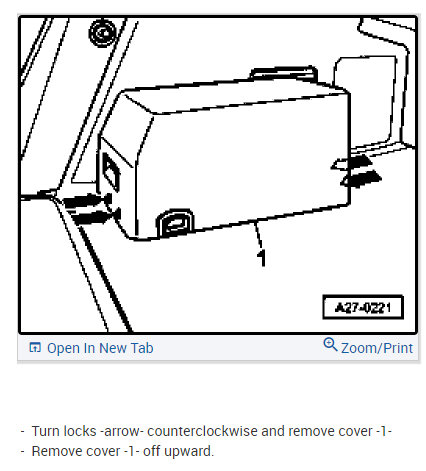 1

A27-0221

Open In New Tab Zoom/Print

- Turn locks -arrow- counterclockwise and remove cover -1-
- Remove cover -1- off upward.