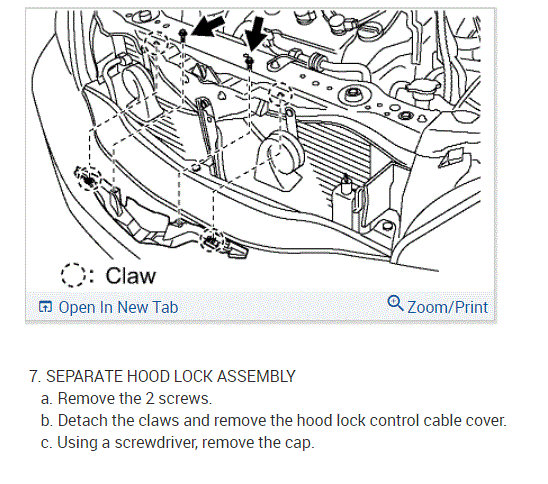 : Claw

Open In New Tab

Zoom/Print

7. SEPARATE HOOD LOCK ASSEMBLY

a. Remove the 2 screws.

b. Detach the claws and remove the hood lock control cable cover.

c. Using a screwdriver, remove the cap.