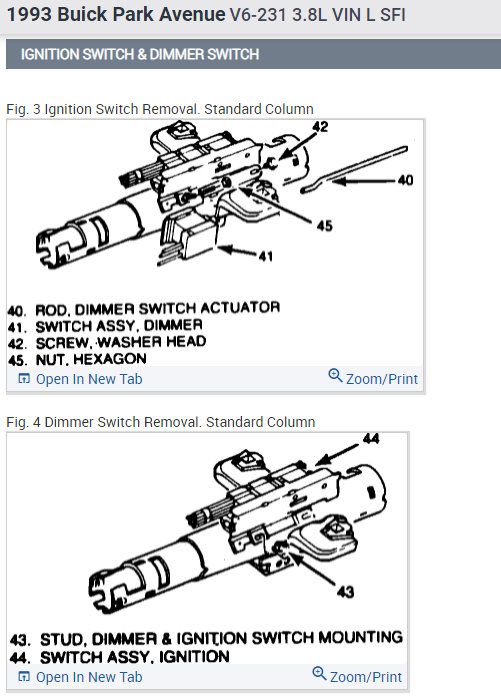 1993 Buick Park Avenue V6-231 3.8L VIN L SFI

IGNITION SWITCH & DIMMER SWITCH

Fig. 3 Ignition Switch Removal. Standard Column

42

40

45

41

40. ROD, DIMMER SWITCH ACTUATOR
41. SWITCH ASSY, DIMMER
42. SCREW, WASHER HEAD
45. NUT, HEXAGON

Open In New Tab

Zoom/Print

Fig. 4 Dimmer Switch Removal. Standard Column

44

43

43. STUD, DIMMER & IGNITION SWITCH MOUNTING
44. SWITCH ASSY, IGNITION

Open In New Tab

Zoom/Print