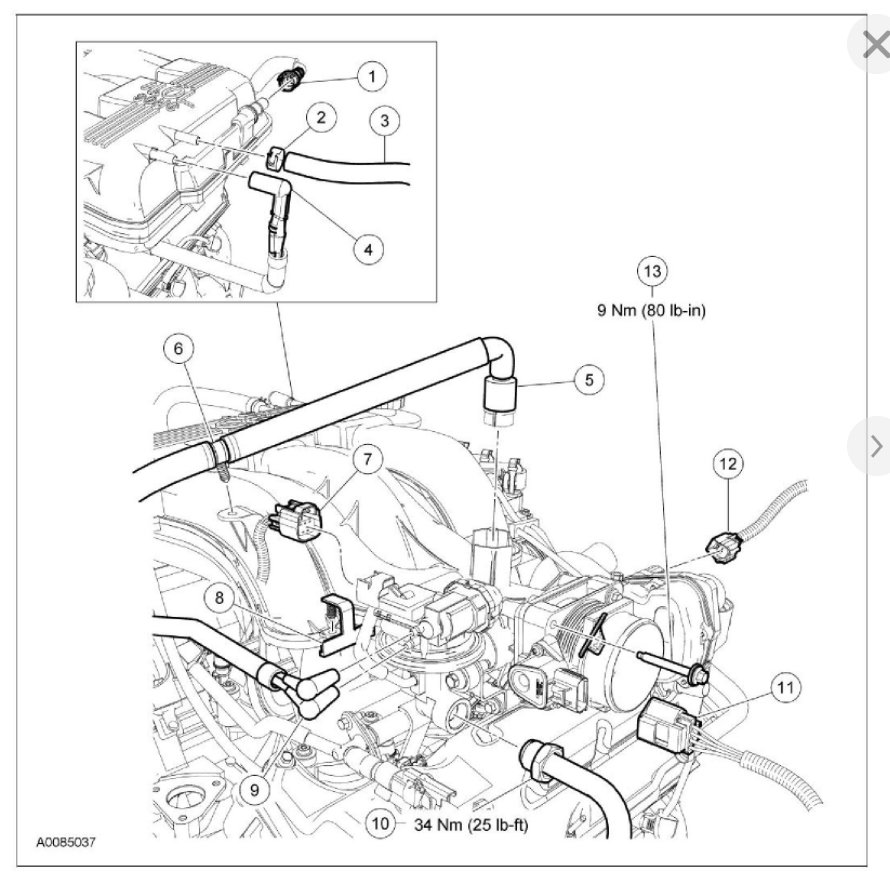 1
2
3
4
13
9 Nm (80 lb-in)
6
5
7
12
8
11
9
10 34 Nm (25 lb-ft)
A0085037