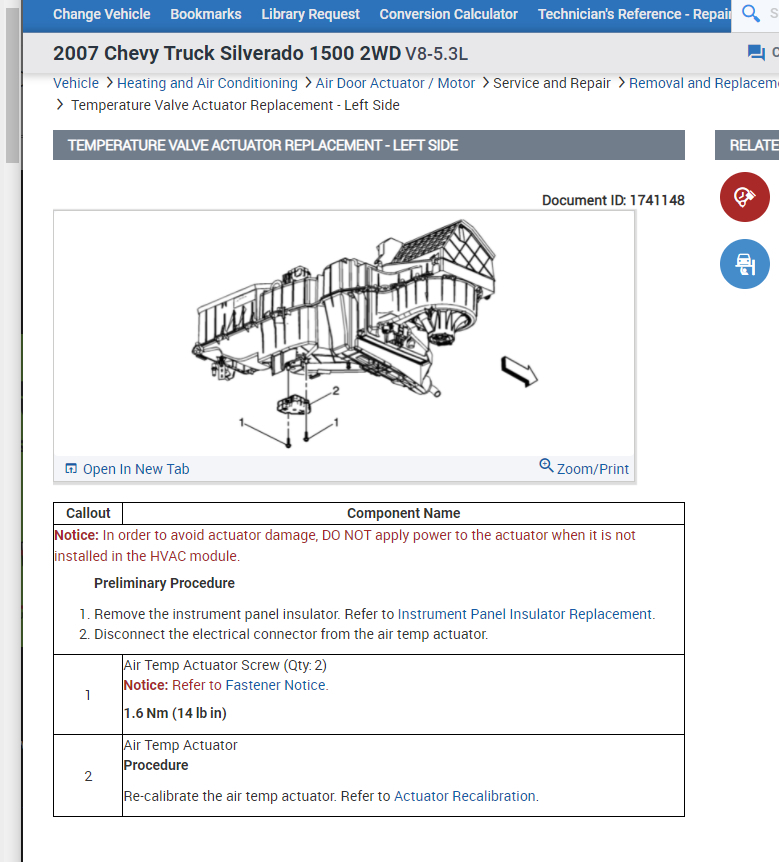 Change Vehicle   Bookmarks   Library Request   Conversion Calculator   Technician's Reference - Repair

2007 Chevy Truck Silverado 1500 2WD V8-5.3L

Vehicle > Heating and Air Conditioning > Air Door Actuator / Motor > Service and Repair > Removal and Replaceme
> Temperature Valve Actuator Replacement - Left Side

TEMPERATURE VALVE ACTUATOR REPLACEMENT - LEFT SIDE

RELATE

Document ID: 1741148

2
1
1

Open In New Tab   Zoom/Print

| Callout | Component Name |
|---|---|
| Notice: In order to avoid actuator damage, DO NOT apply power to the actuator when it is not installed in the HVAC module. Preliminary Procedure 1. Remove the instrument panel insulator. Refer to Instrument Panel Insulator Replacement. 2. Disconnect the electrical connector from the air temp actuator. | |
| 1 | Air Temp Actuator Screw (Qty: 2) Notice: Refer to Fastener Notice. 1.6 Nm (14 lb in) |
| 2 | Air Temp Actuator Procedure Re-calibrate the air temp actuator. Refer to Actuator Recalibration. |