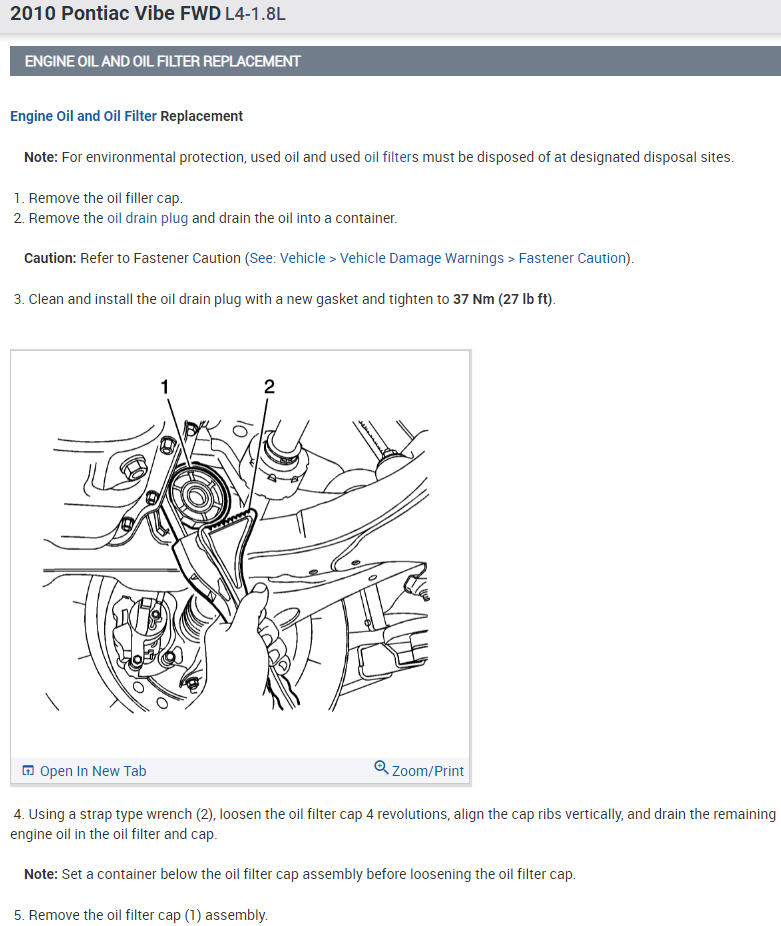 2010 Pontiac Vibe FWD L4-1.8L

ENGINE OIL AND OIL FILTER REPLACEMENT

Engine Oil and Oil Filter Replacement

Note: For environmental protection, used oil and used oil filters must be disposed of at designated disposal sites.

1. Remove the oil filler cap.
2. Remove the oil drain plug and drain the oil into a container.

Caution: Refer to Fastener Caution (See: Vehicle > Vehicle Damage Warnings > Fastener Caution).

3. Clean and install the oil drain plug with a new gasket and tighten to 37 Nm (27 lb ft).

1
2

Open In New Tab
Zoom/Print

4. Using a strap type wrench (2), loosen the oil filter cap 4 revolutions, align the cap ribs vertically, and drain the remaining engine oil in the oil filter and cap.

Note: Set a container below the oil filter cap assembly before loosening the oil filter cap.

5. Remove the oil filter cap (1) assembly.