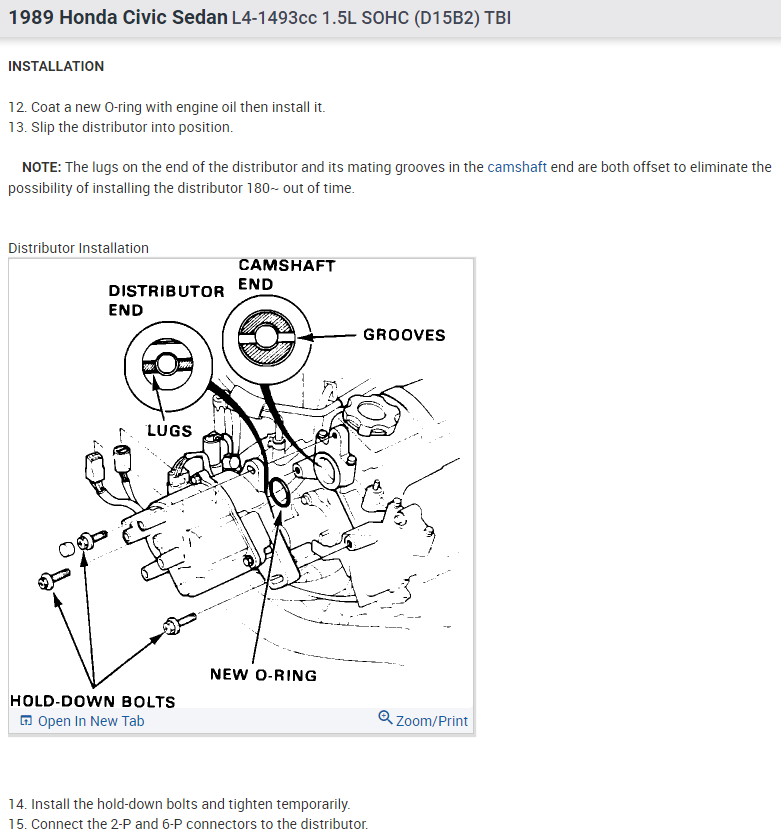 1989 Honda Civic Sedan L4-1493cc 1.5L SOHC (D15B2) TBI

INSTALLATION

12. Coat a new O-ring with engine oil then install it.
13. Slip the distributor into position.

NOTE: The lugs on the end of the distributor and its mating grooves in the camshaft end are both offset to eliminate the possibility of installing the distributor 180~ out of time.

Distributor Installation

CAMSHAFT END

DISTRIBUTOR END

GROOVES

LUGS

NEW O-RING

HOLD-DOWN BOLTS

Open In New Tab

Zoom/Print

14. Install the hold-down bolts and tighten temporarily.
15. Connect the 2-P and 6-P connectors to the distributor.