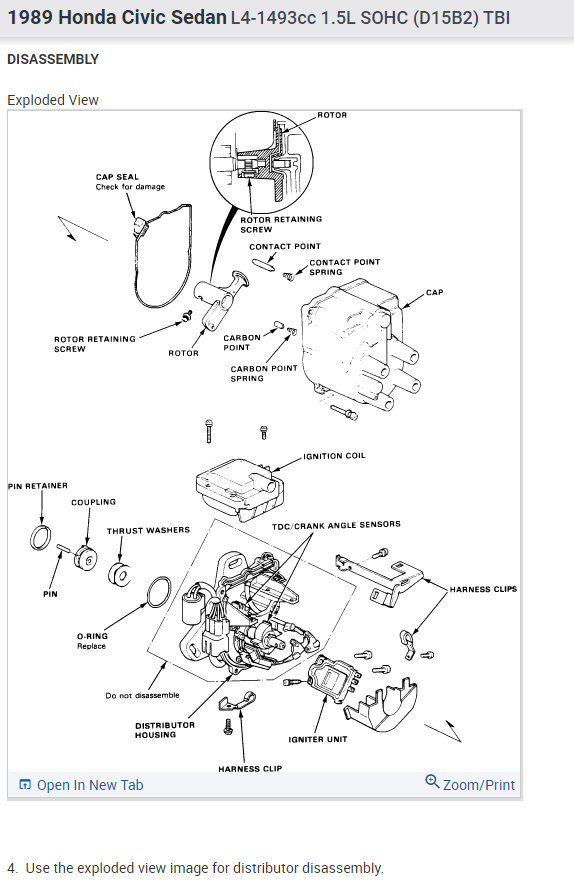 1989 Honda Civic Sedan L4-1493cc 1.5L SOHC (D15B2) TBI

DISASSEMBLY

Exploded View

ROTOR

CAP SEAL
Check for damage

ROTOR RETAINING SCREW

CONTACT POINT

CONTACT POINT SPRING

CAP

ROTOR RETAINING SCREW

ROTOR

CARBON POINT

CARBON POINT SPRING

IGNITION COIL

PIN RETAINER

COUPLING

THRUST WASHERS

TDC/CRANK ANGLE SENSORS

PIN

HARNESS CLIPS

O-RING
Replace

Do not disassemble

DISTRIBUTOR HOUSING

IGNITER UNIT

HARNESS CLIP

Open In New Tab

Zoom/Print

4. Use the exploded view image for distributor disassembly.