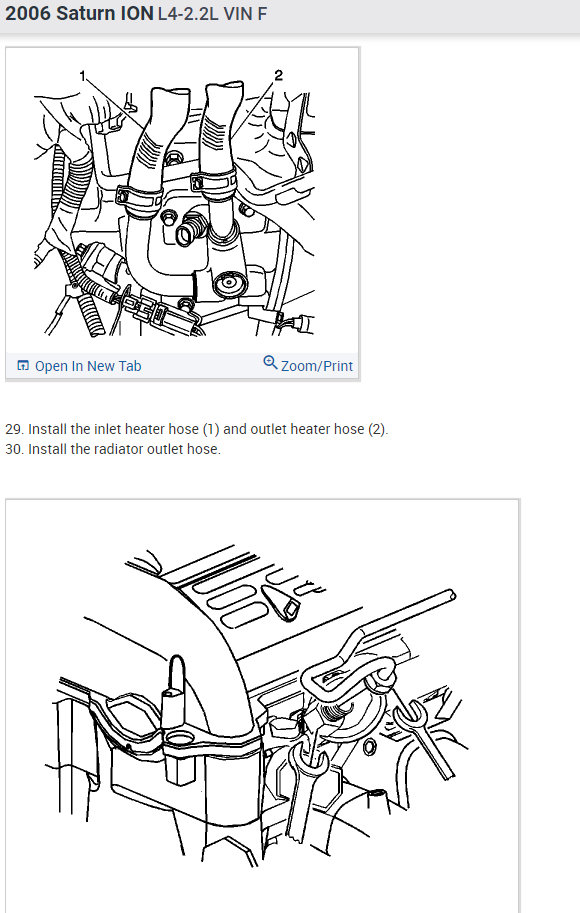 2006 Saturn ION L4-2.2L VIN F

1

2

Open In New Tab

Zoom/Print

29. Install the inlet heater hose (1) and outlet heater hose (2).
30. Install the radiator outlet hose.