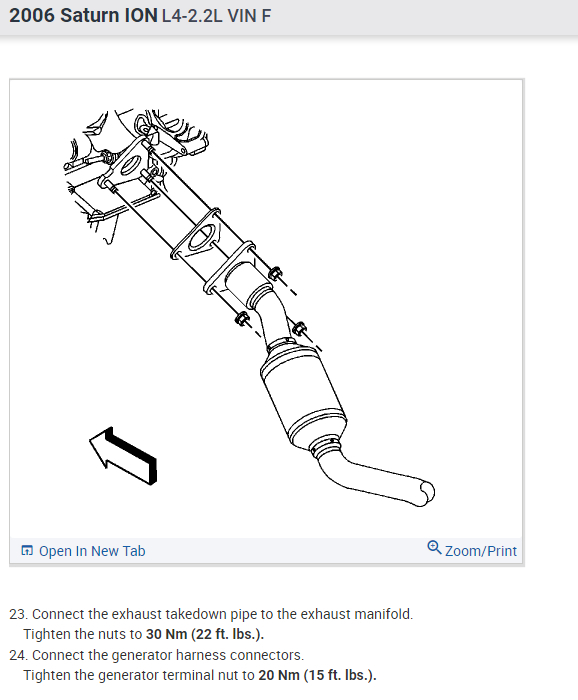 2006 Saturn ION L4-2.2L VIN F

Open In New Tab

Zoom/Print

23. Connect the exhaust takedown pipe to the exhaust manifold.
Tighten the nuts to 30 Nm (22 ft. lbs.).

24. Connect the generator harness connectors.
Tighten the generator terminal nut to 20 Nm (15 ft. lbs.).