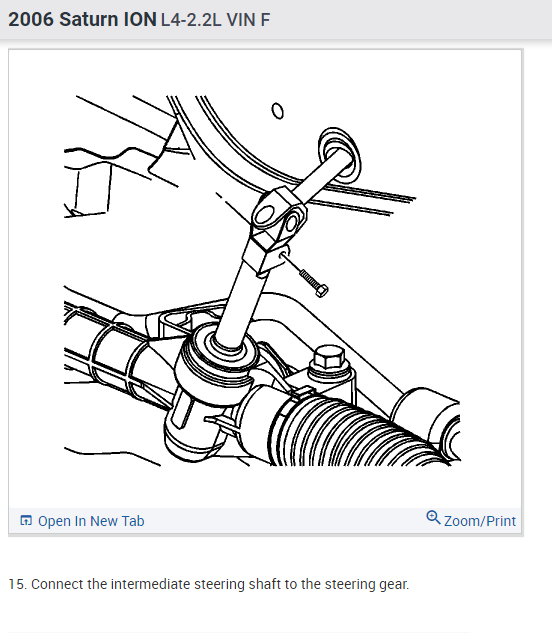 2006 Saturn ION L4-2.2L VIN F

Open In New Tab

Zoom/Print

15. Connect the intermediate steering shaft to the steering gear.