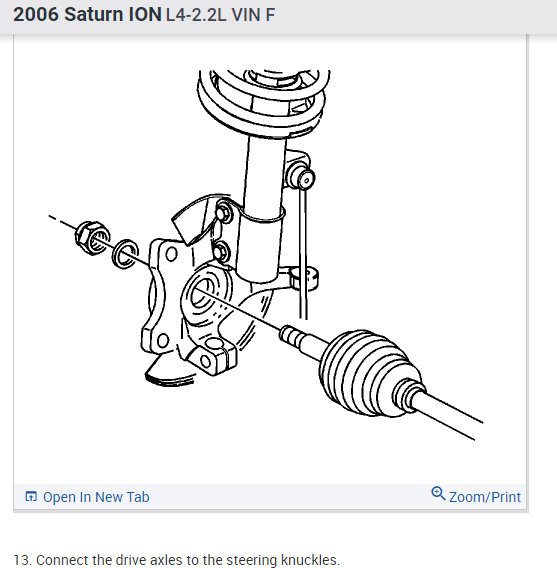 2006 Saturn ION L4-2.2L VIN F

Open In New Tab

Zoom/Print

13. Connect the drive axles to the steering knuckles.