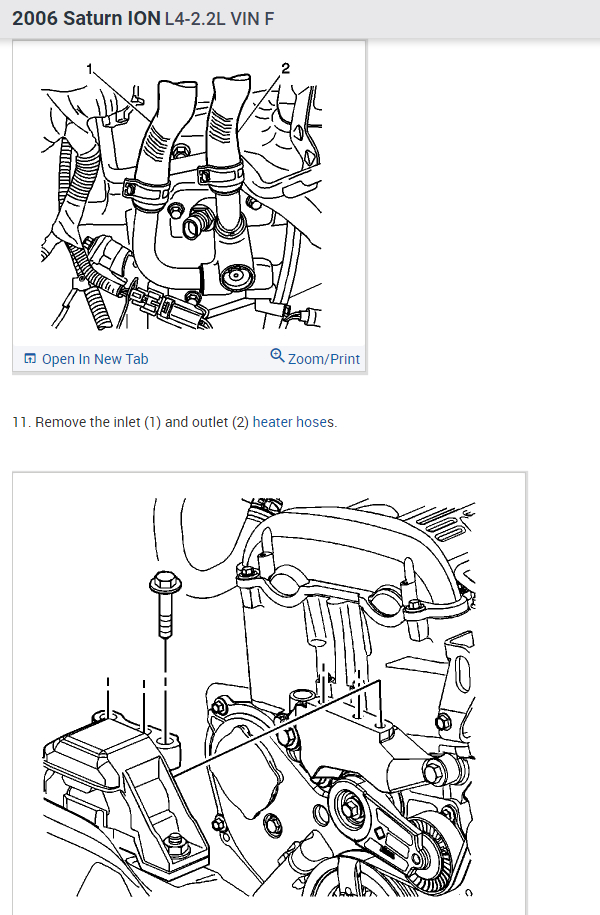 2006 Saturn ION L4-2.2L VIN F

1
2

Open In New Tab
Zoom/Print

11. Remove the inlet (1) and outlet (2) heater hoses.