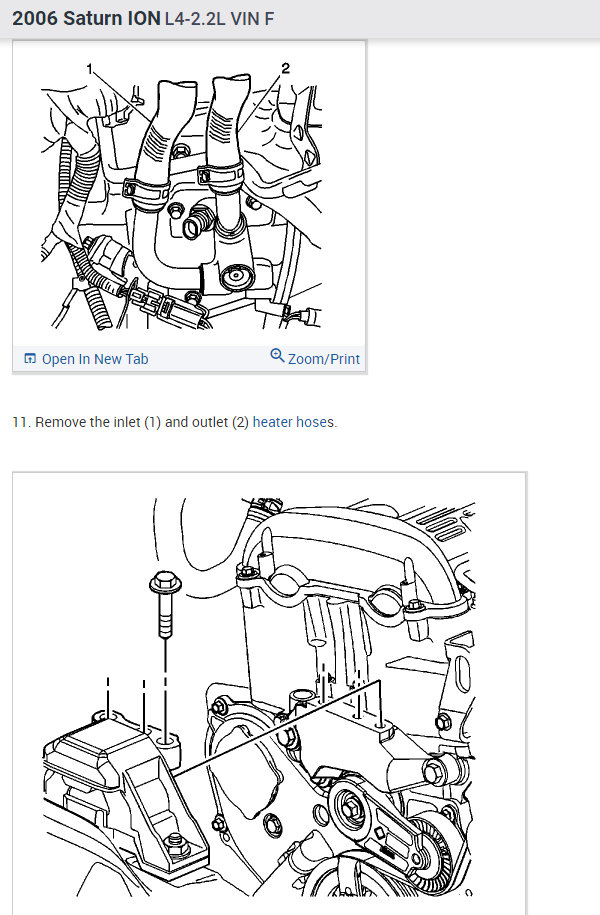 2006 Saturn ION L4-2.2L VIN F

1

2

Open In New Tab

Zoom/Print

11. Remove the inlet (1) and outlet (2) heater hoses.