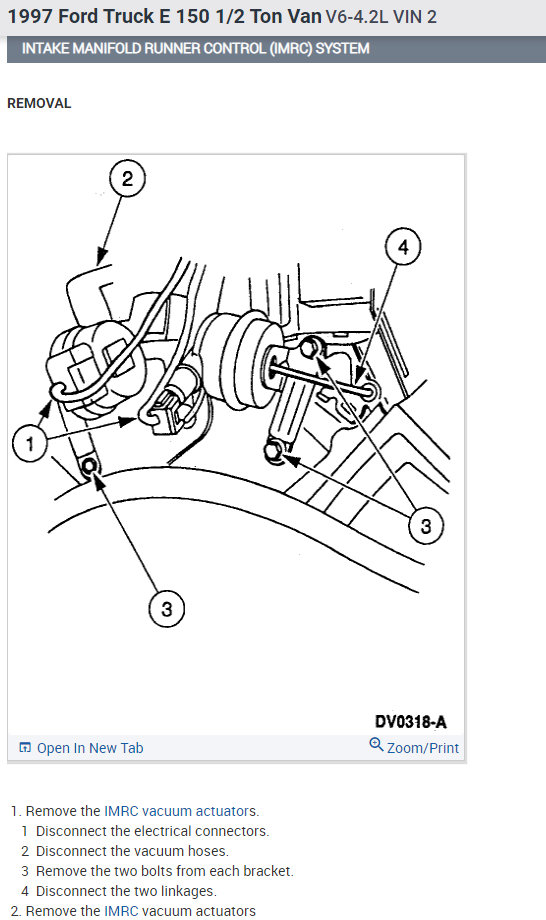 1997 Ford Truck E 150 1/2 Ton Van V6-4.2L VIN 2

INTAKE MANIFOLD RUNNER CONTROL (IMRC) SYSTEM

REMOVAL

2

4

1

3

3

DV0318-A

Open In New Tab

Zoom/Print

1. Remove the IMRC vacuum actuators.

1 Disconnect the electrical connectors.

2 Disconnect the vacuum hoses.

3 Remove the two bolts from each bracket.

4 Disconnect the two linkages.

2. Remove the IMRC vacuum actuators