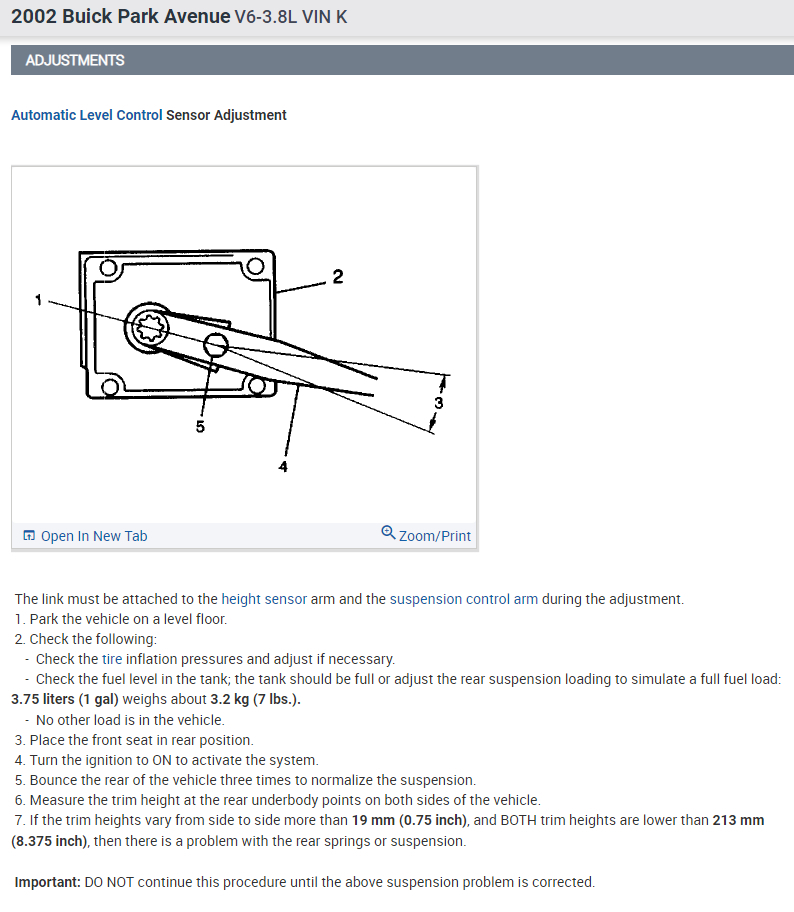 2002 Buick Park Avenue V6-3.8L VIN K

ADJUSTMENTS

Automatic Level Control Sensor Adjustment

1
2
3
4
5

Open In New Tab
Zoom/Print

The link must be attached to the height sensor arm and the suspension control arm during the adjustment.
1. Park the vehicle on a level floor.
2. Check the following:
- Check the tire inflation pressures and adjust if necessary.
- Check the fuel level in the tank; the tank should be full or adjust the rear suspension loading to simulate a full fuel load: 3.75 liters (1 gal) weighs about 3.2 kg (7 lbs.).
- No other load is in the vehicle.
3. Place the front seat in rear position.
4. Turn the ignition to ON to activate the system.
5. Bounce the rear of the vehicle three times to normalize the suspension.
6. Measure the trim height at the rear underbody points on both sides of the vehicle.
7. If the trim heights vary from side to side more than 19 mm (0.75 inch), and BOTH trim heights are lower than 213 mm (8.375 inch), then there is a problem with the rear springs or suspension.

Important: DO NOT continue this procedure until the above suspension problem is corrected.