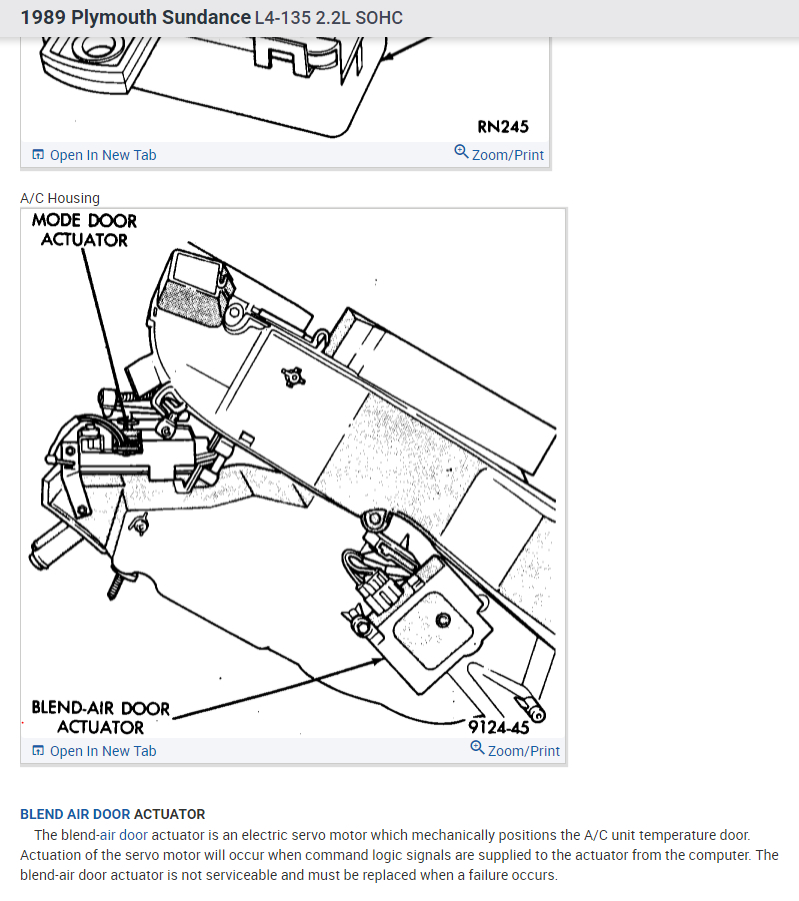 1989 Plymouth Sundance L4-135 2.2L SOHC

RN245

Open In New Tab

Zoom/Print

A/C Housing

MODE DOOR ACTUATOR

BLEND-AIR DOOR ACTUATOR

9124-45

Open In New Tab

Zoom/Print

BLEND AIR DOOR ACTUATOR

The blend-air door actuator is an electric servo motor which mechanically positions the A/C unit temperature door. Actuation of the servo motor will occur when command logic signals are supplied to the actuator from the computer. The blend-air door actuator is not serviceable and must be replaced when a failure occurs.