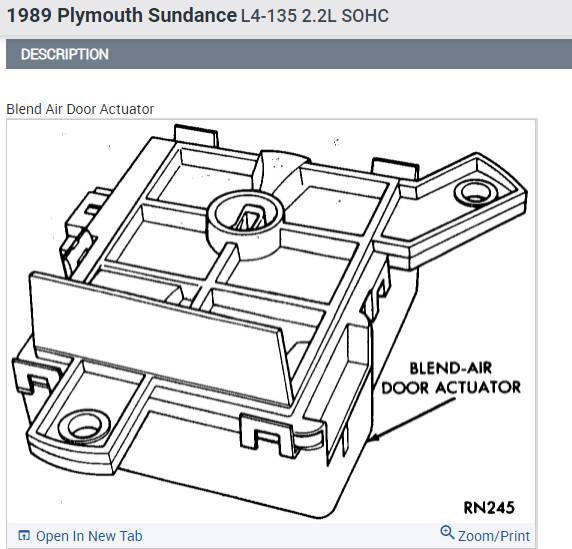 1989 Plymouth Sundance L4-135 2.2L SOHC

DESCRIPTION

Blend Air Door Actuator

BLEND-AIR DOOR ACTUATOR

RN245

Open In New Tab

Zoom/Print