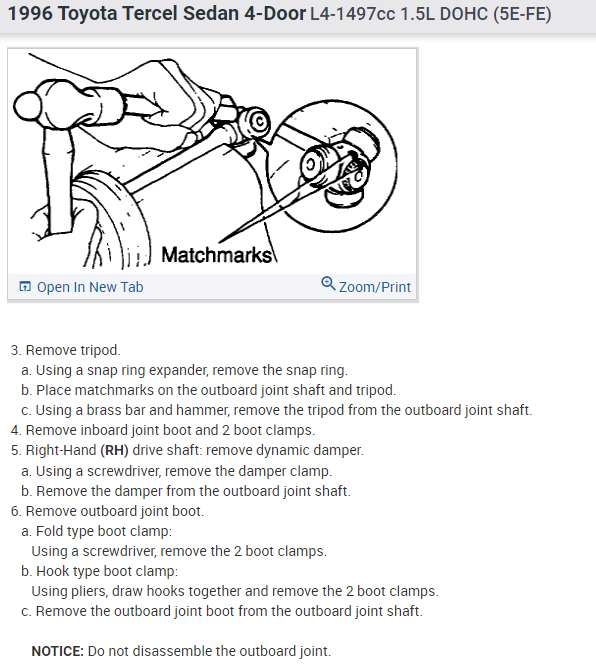 1996 Toyota Tercel Sedan 4-Door L4-1497cc 1.5L DOHC (5E-FE)

Matchmarks

Open In New Tab

Zoom/Print

3. Remove tripod.
a. Using a snap ring expander, remove the snap ring.
b. Place matchmarks on the outboard joint shaft and tripod.
c. Using a brass bar and hammer, remove the tripod from the outboard joint shaft.
4. Remove inboard joint boot and 2 boot clamps.
5. Right-Hand (RH) drive shaft: remove dynamic damper.
a. Using a screwdriver, remove the damper clamp.
b. Remove the damper from the outboard joint shaft.
6. Remove outboard joint boot.
a. Fold type boot clamp:
Using a screwdriver, remove the 2 boot clamps.
b. Hook type boot clamp:
Using pliers, draw hooks together and remove the 2 boot clamps.
c. Remove the outboard joint boot from the outboard joint shaft.

NOTICE: Do not disassemble the outboard joint.