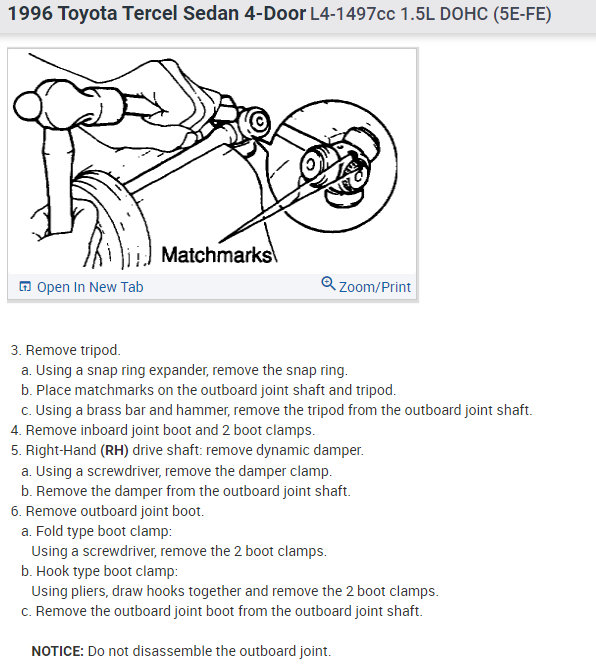 1996 Toyota Tercel Sedan 4-Door L4-1497cc 1.5L DOHC (5E-FE)

Matchmarks

Open In New Tab
Zoom/Print

3. Remove tripod.
a. Using a snap ring expander, remove the snap ring.
b. Place matchmarks on the outboard joint shaft and tripod.
c. Using a brass bar and hammer, remove the tripod from the outboard joint shaft.
4. Remove inboard joint boot and 2 boot clamps.
5. Right-Hand (RH) drive shaft: remove dynamic damper.
a. Using a screwdriver, remove the damper clamp.
b. Remove the damper from the outboard joint shaft.
6. Remove outboard joint boot.
a. Fold type boot clamp:
Using a screwdriver, remove the 2 boot clamps.
b. Hook type boot clamp:
Using pliers, draw hooks together and remove the 2 boot clamps.
c. Remove the outboard joint boot from the outboard joint shaft.

NOTICE: Do not disassemble the outboard joint.